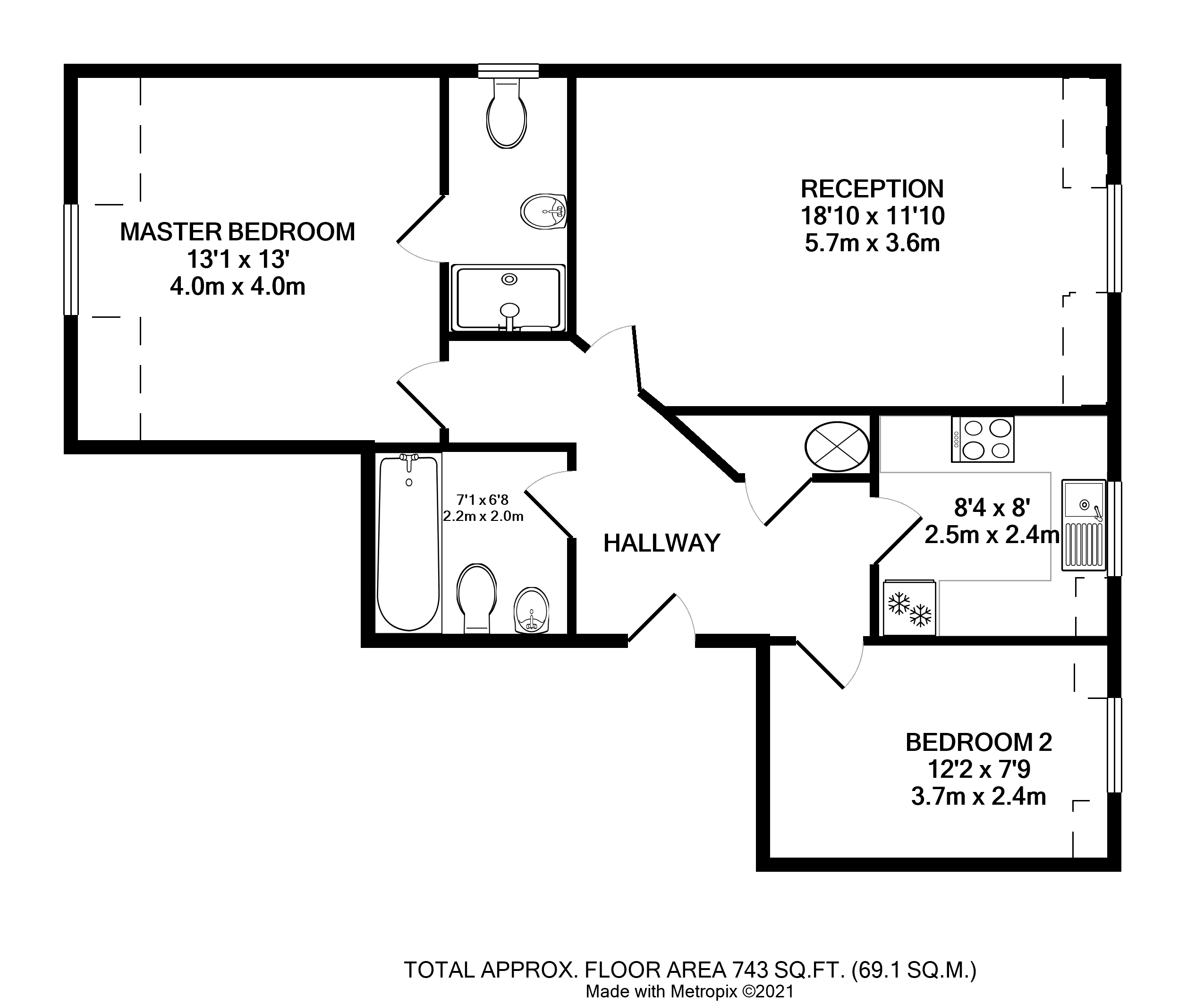 MASTER BEDROOM
13'1 x 13'
4.0m x 4.0m

RECEPTION
18'10 x 11'10
5.7m x 3.6m

7'1 x 6'8
2.2m x 2.0m

HALLWAY

8'4 x 8'
2.5m x 2.4m

BEDROOM 2
12'2 x 7'9
3.7m x 2.4m

TOTAL APPROX. FLOOR AREA 743 SQ.FT. (69.1 SQ.M.)
Made with Metropix ©2021